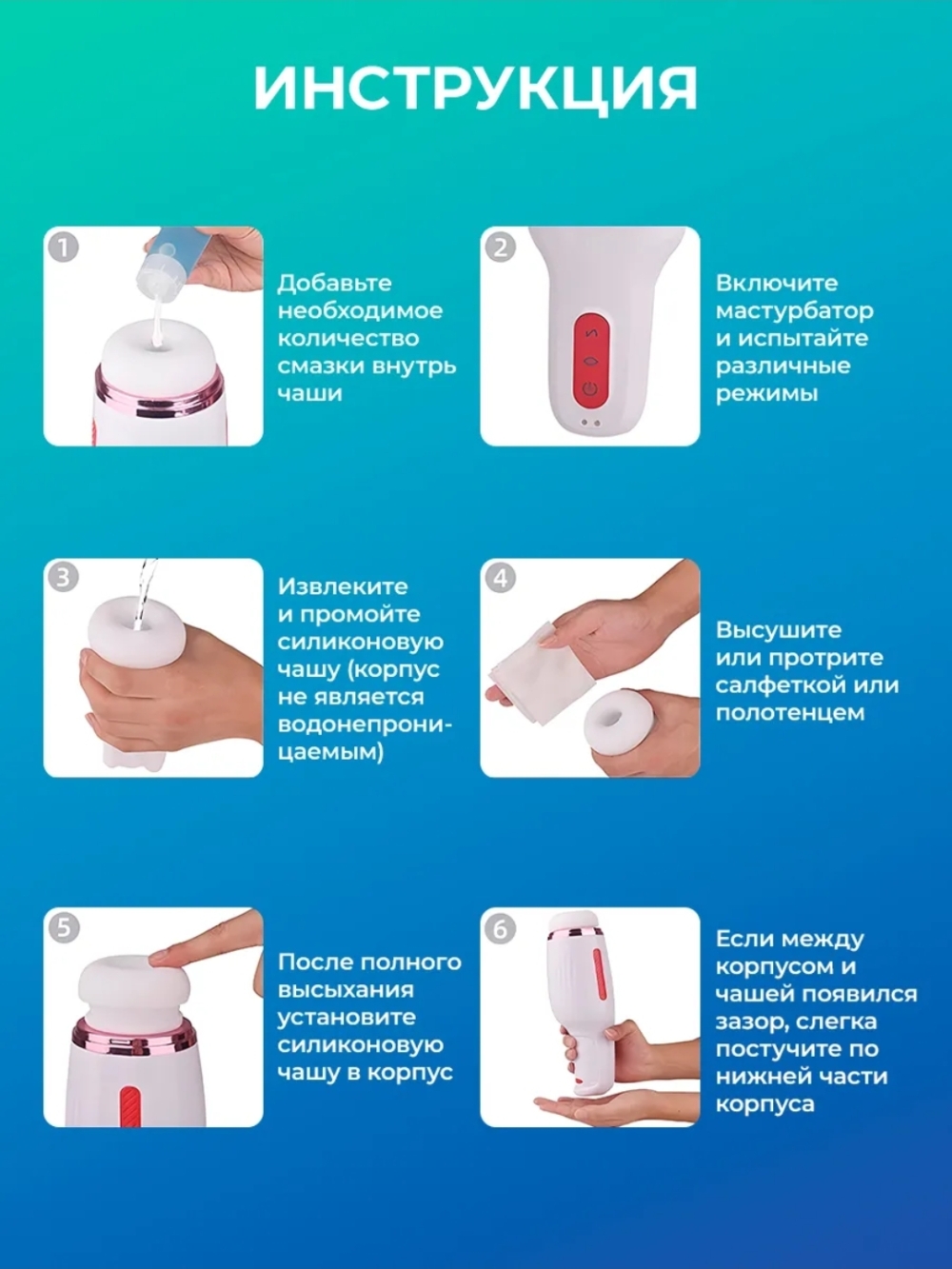 ИНСТРУКЦИЯ

1

Добавьте необходимое количество смазки внутрь чаши

2

Включите мастурбатор и испытайте различные режимы

3

Извлеките и промойте силиконовую чашу (корпус не является водонепроницаемым)

4

Высушите или протрите салфеткой или полотенцем

5

После полного высыхания установите силиконовую чашу в корпус

6

Если между корпусом и чашей появился зазор, слегка постучите по нижней части корпуса